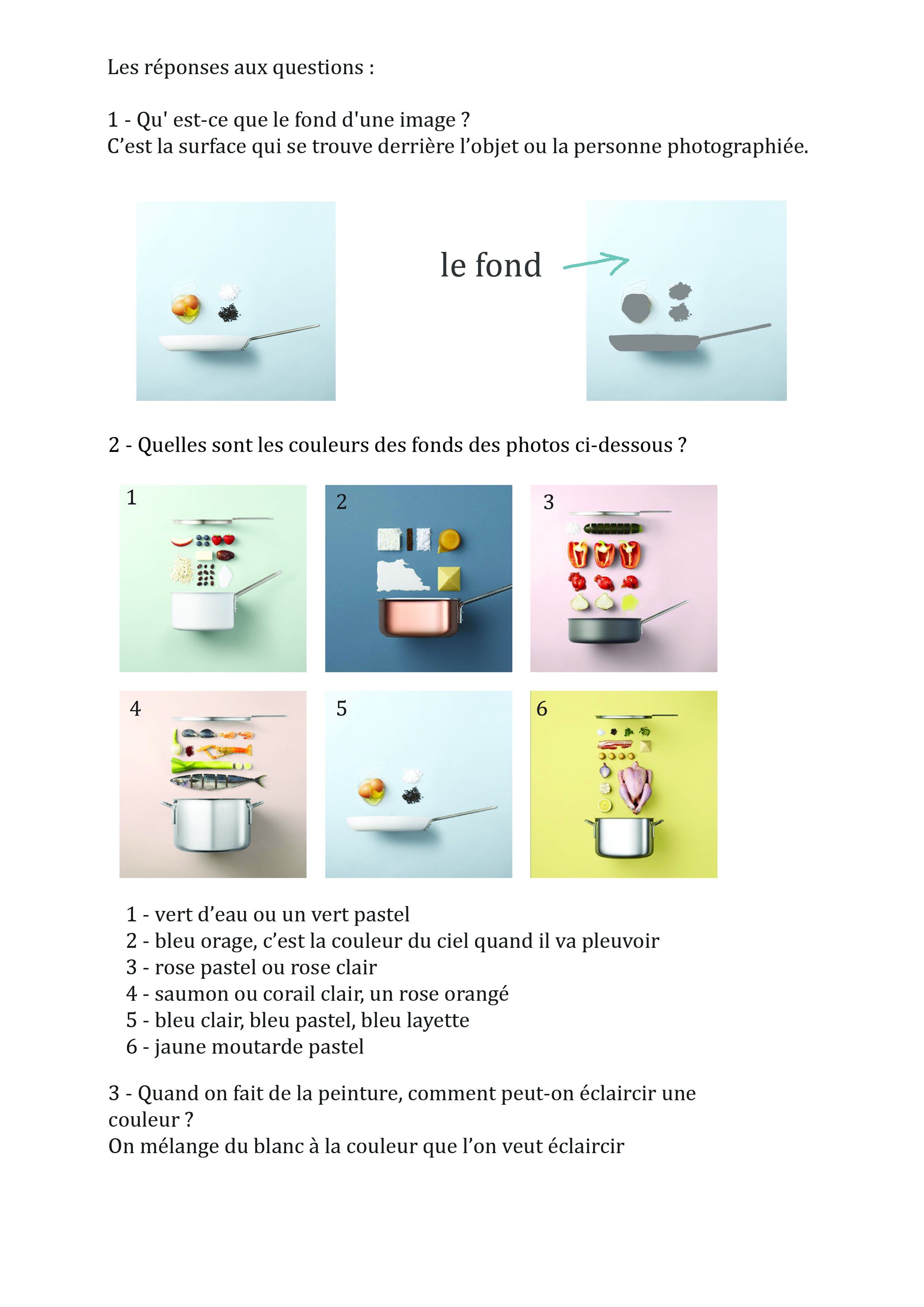 Les réponses aux questions :

1 - Qu' est-ce que le fond d'une image ?
C’est la surface qui se trouve derrière l’objet ou la personne photographiée.

le fond

2 - Quelles sont les couleurs des fonds des photos ci-dessous ?

1

2

3

4

5

6

1 - vert d’eau ou un vert pastel
2 - bleu orage, c’est la couleur du ciel quand il va pleuvoir
3 - rose pastel ou rose clair
4 - saumon ou corail clair, un rose orangé
5 - bleu clair, bleu pastel, bleu layette
6 - jaune moutarde pastel

3 - Quand on fait de la peinture, comment peut-on éclaircir une couleur ?
On mélange du blanc à la couleur que l’on veut éclaircir